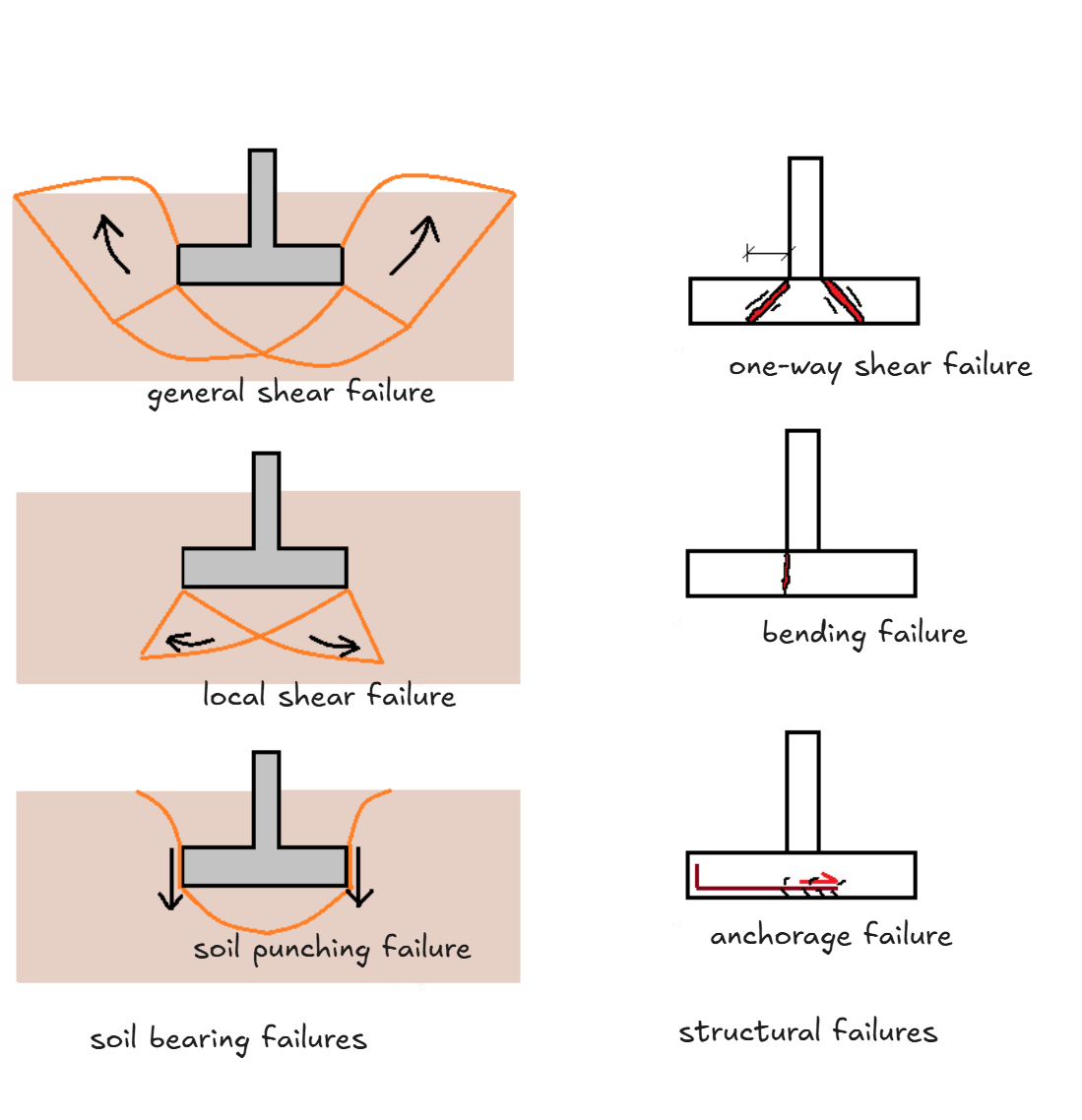 general shear failure

local shear failure

soil punching failure

soil bearing failures

one-way shear failure

bending failure

anchorage failure

structural failures