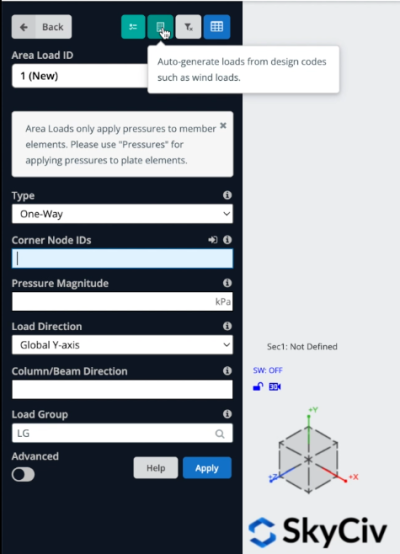 Back

Area Load ID
1 (New)

Auto-generate loads from design codes such as wind loads.

Area Loads only apply pressures to member elements. Please use "Pressures" for applying pressures to plate elements.

Type
One-Way

Corner Node IDs

Pressure Magnitude
kPa

Load Direction
Global Y-axis

Column/Beam Direction

Load Group
LG

Advanced

Help
Apply

Sec1: Not Defined

SW: OFF

3D

+Y
+Z
+X

SkyCiv