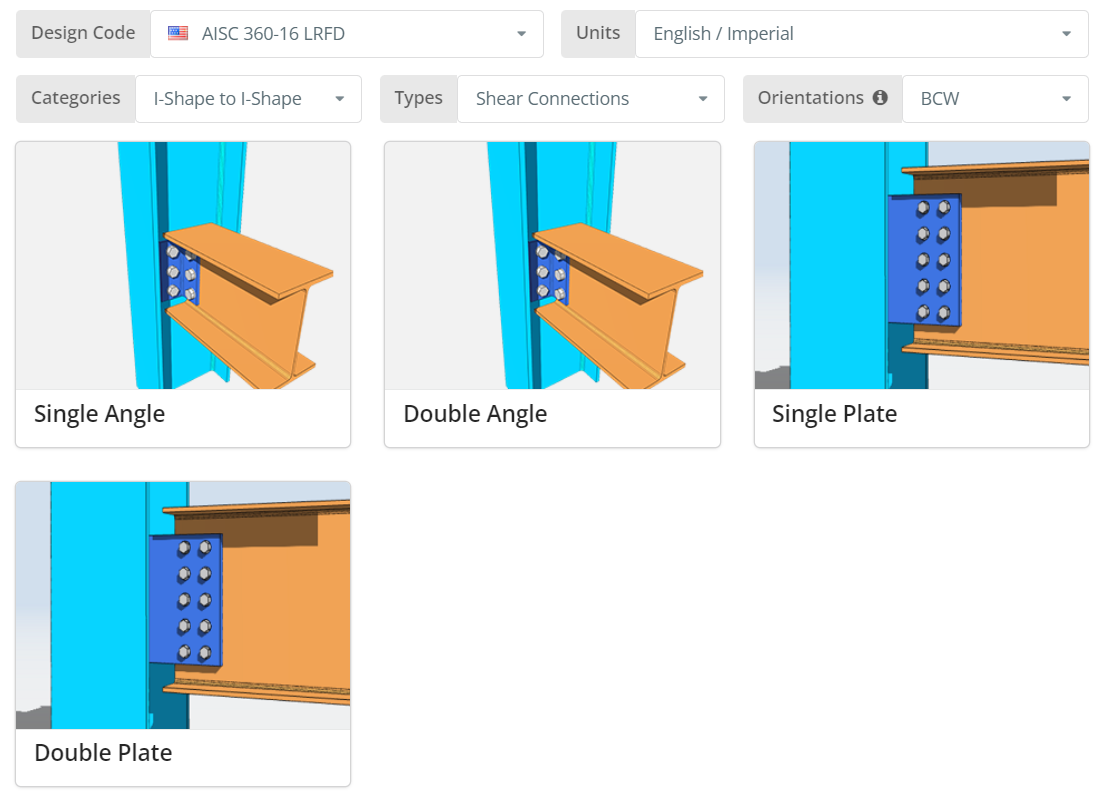 Design Code AISC 360-16 LRFD
Units English / Imperial
Categories I-Shape to I-Shape
Types Shear Connections
Orientations BCW

Single Angle

Double Angle

Single Plate

Double Plate