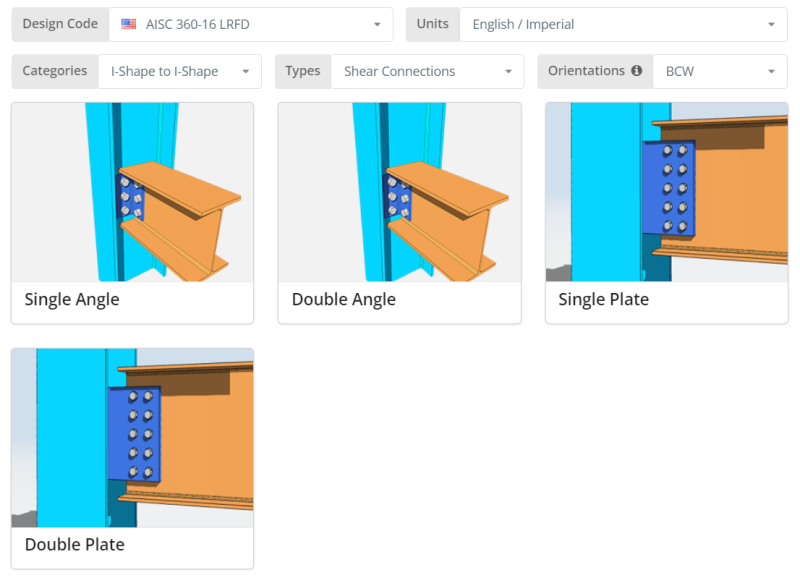 Design Code
AISC 360-16 LRFD
Units
English / Imperial
Categories
I-Shape to I-Shape
Types
Shear Connections
Orientations
BCW

Single Angle
Double Angle
Single Plate
Double Plate