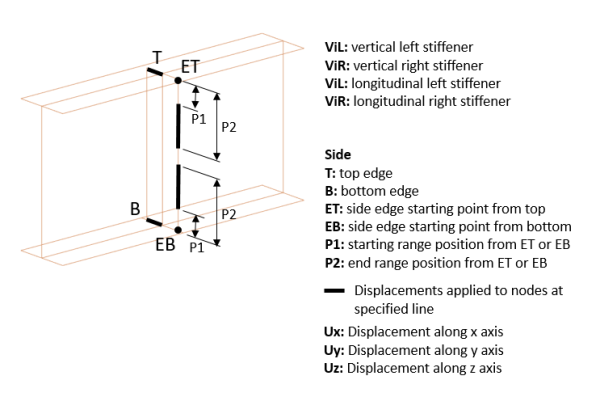 T
ET
P1
P2
B
P2
EB
P1

ViL: vertical left stiffener
ViR: vertical right stiffener
ViL: longitudinal left stiffener
ViR: longitudinal right stiffener

Side
T: top edge
B: bottom edge
ET: side edge starting point from top
EB: side edge starting point from bottom
P1: starting range position from ET or EB
P2: end range position from ET or EB

Displacements applied to nodes at specified line

Ux: Displacement along x axis
Uy: Displacement along y axis
Uz: Displacement along z axis